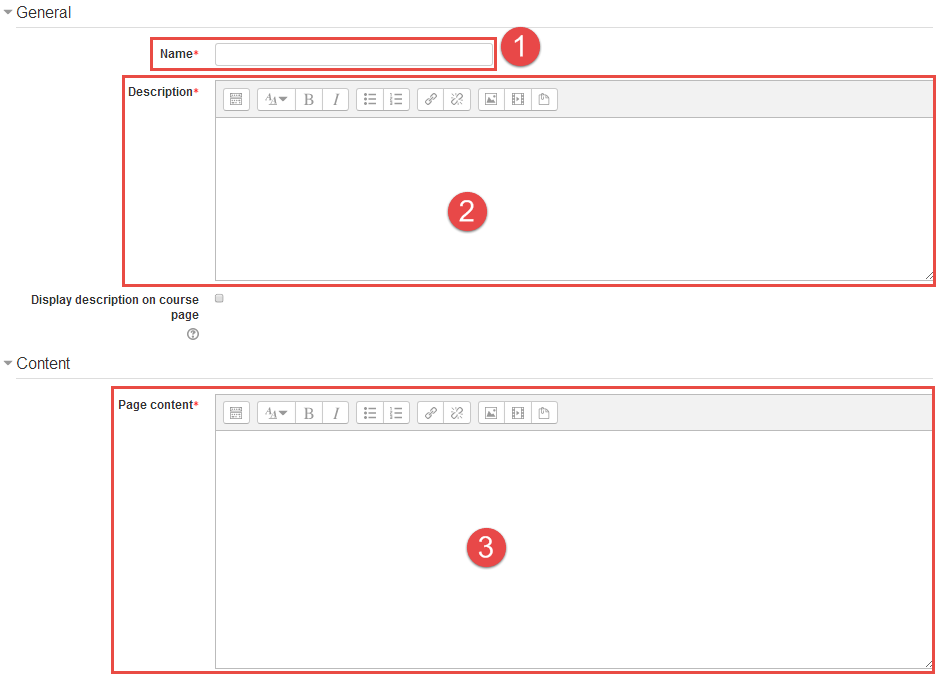 General

Name* 1

Description*

B I

2

Display description on course page

Content

Page content*

B I

3